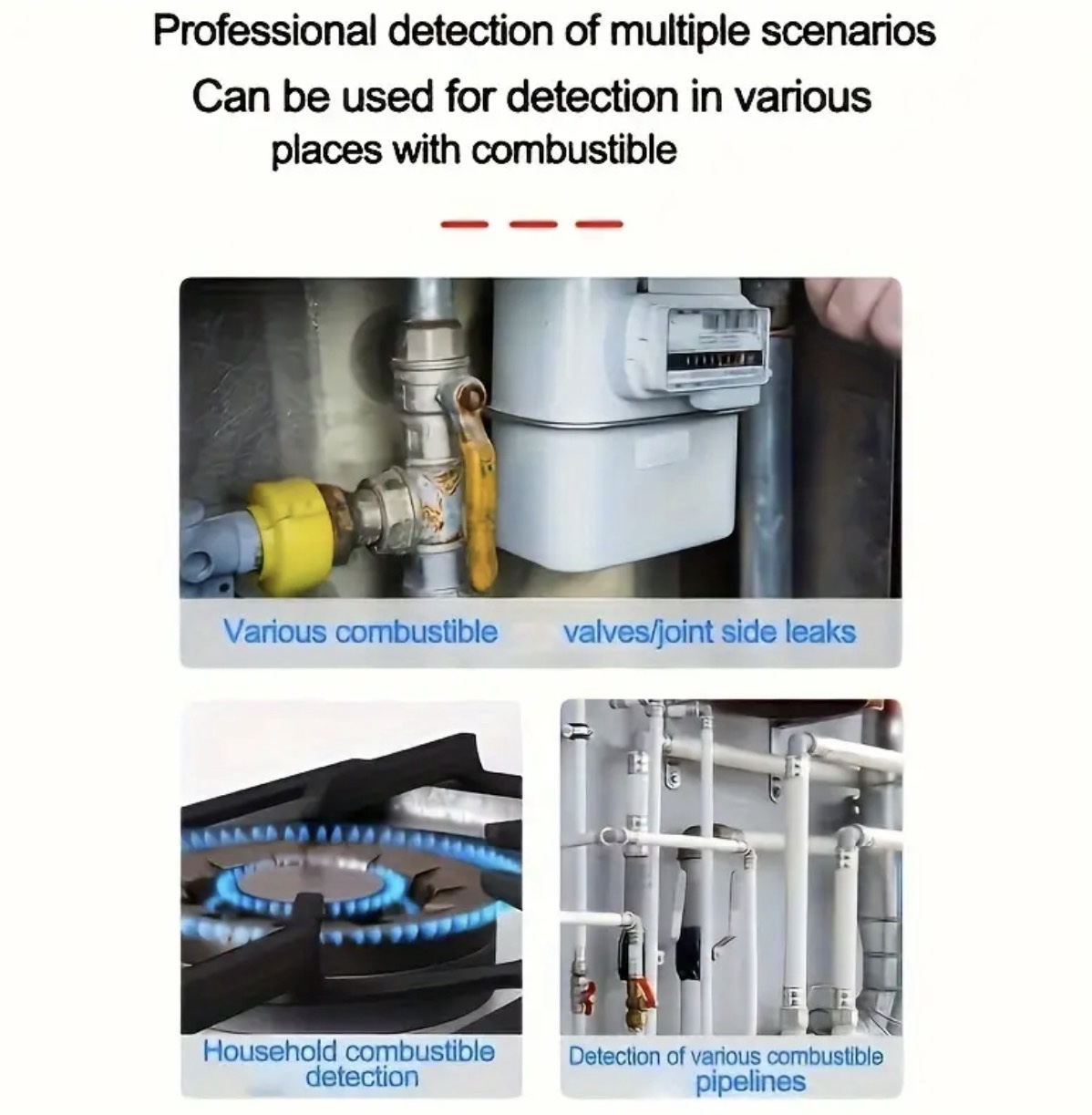 Professional detection of multiple scenarios

Can be used for detection in various places with combustible

Various combustible valves/joint side leaks

Household combustible detection

Detection of various combustible pipelines